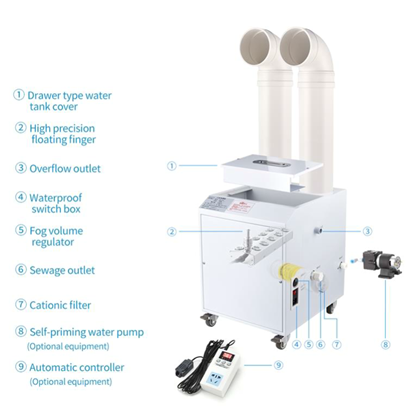 ① Drawer type water tank cover

② High precision floating finger

③ Overflow outlet

④ Waterproof switch box

⑤ Fog volume regulator

⑥ Sewage outlet

⑦ Cationic filter

⑧ Self-priming water pump (Optional equipment)

⑨ Automatic controller (Optional equipment)

①

②

③

④ ⑤ ⑥ ⑦

⑧

⑨